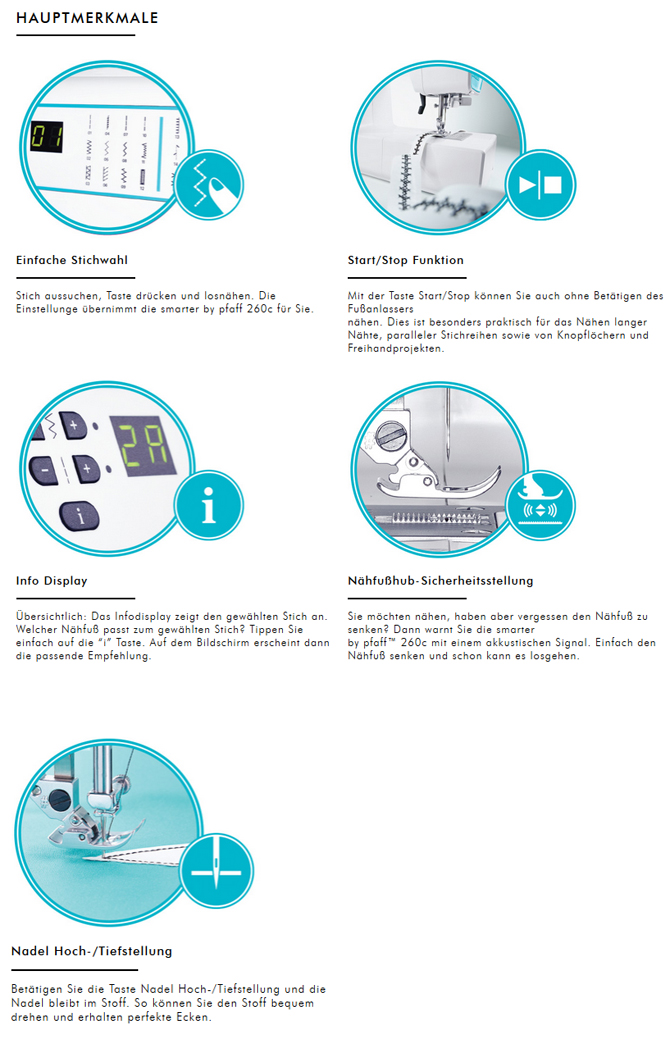 HAUPTMERKMALE

01

Einfache Stichwahl

Stich aussuchen, Taste drücken und losnähen. Die Einstellunge übernimmt die smarter by pfaff 260c für Sie.

Start/Stop Funktion

Mit der Taste Start/Stop können Sie auch ohne Betätigen des Fußanlassers nähen. Dies ist besonders praktisch für das Nähen langer Nähte, paralleler Stichreihen sowie von Knopflöchern und Freihandprojekten.

2A

Info Display

Übersichtlich: Das Infodisplay zeigt den gewählten Stich an. Welcher Nähfuß passt zum gewählten Stich? Tippen Sie einfach auf die "i" Taste. Auf dem Bildschirm erscheint dann die passende Empfehlung.

Nähfußhub-Sicherheitsstellung

Sie möchten nähen, haben aber vergessen den Nähfuß zu senken? Dann warnt Sie die smarter by pfaff™ 260c mit einem akkustischen Signal. Einfach den Nähfuß senken und schon kann es losgehen.

Nadel Hoch-/Tiefstellung

Betätigen Sie die Taste Nadel Hoch-/Tiefstellung und die Nadel bleibt im Stoff. So können Sie den Stoff bequem drehen und erhalten perfekte Ecken.